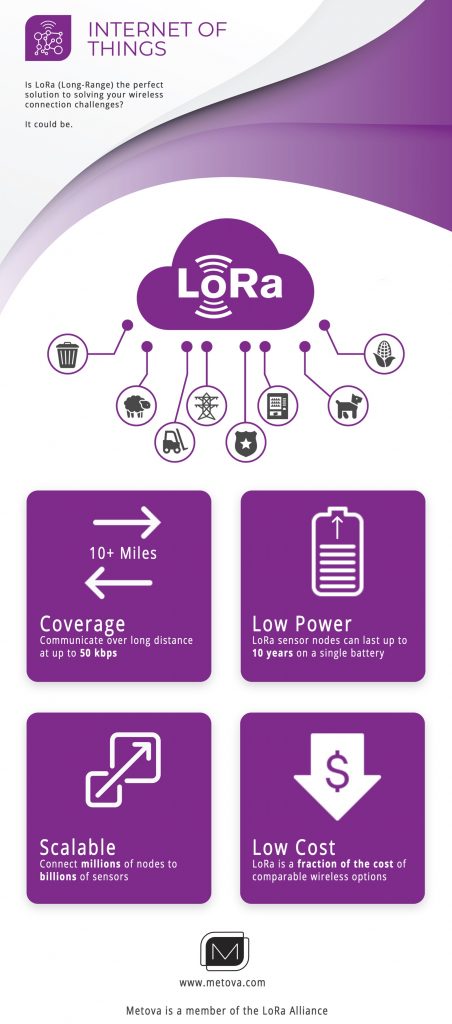 INTERNET OF THINGS

Is LoRa (Long-Range) the perfect solution to solving your wireless connection challenges?

It could be.

LoRa

10+ Miles

Coverage
Communicate over long distance at up to 50 kbps

Low Power
LoRa sensor nodes can last up to 10 years on a single battery

Scalable
Connect millions of nodes to billions of sensors

$

Low Cost
LoRa is a fraction of the cost of comparable wireless options

M

www.metova.com

Metova is a member of the LoRa Alliance